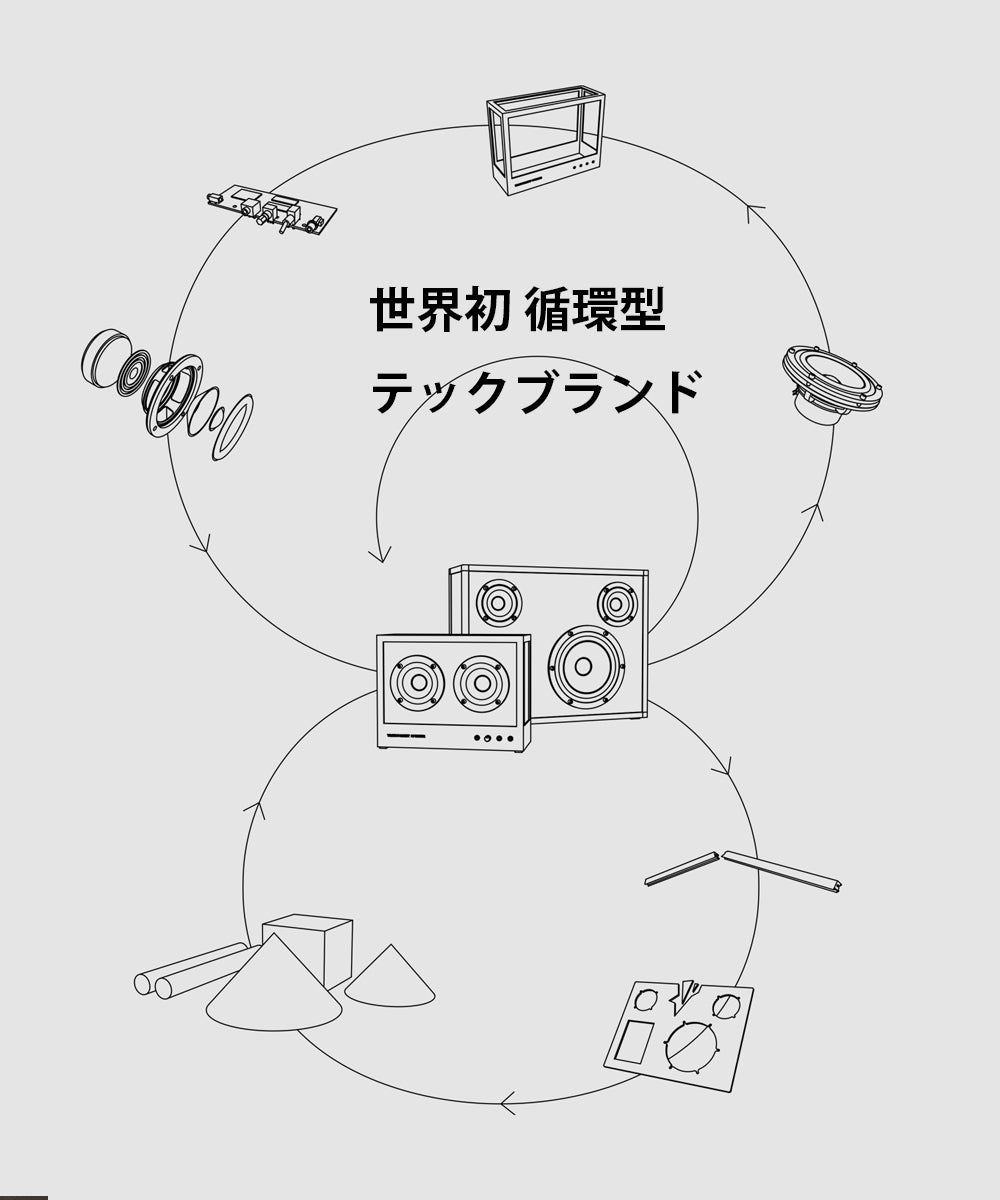 世界初 循環型
テックブランド